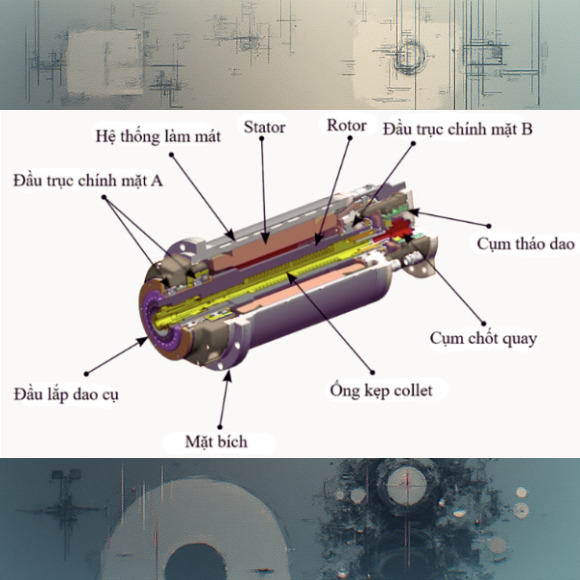 Hệ thống làm mát
Stator
Rotor
Đầu trục chính mặt B
Đầu trục chính mặt A
Cụm tháo dao
Cụm chốt quay
Đầu lắp dao cụ
Ống kẹp collet
Mặt bích